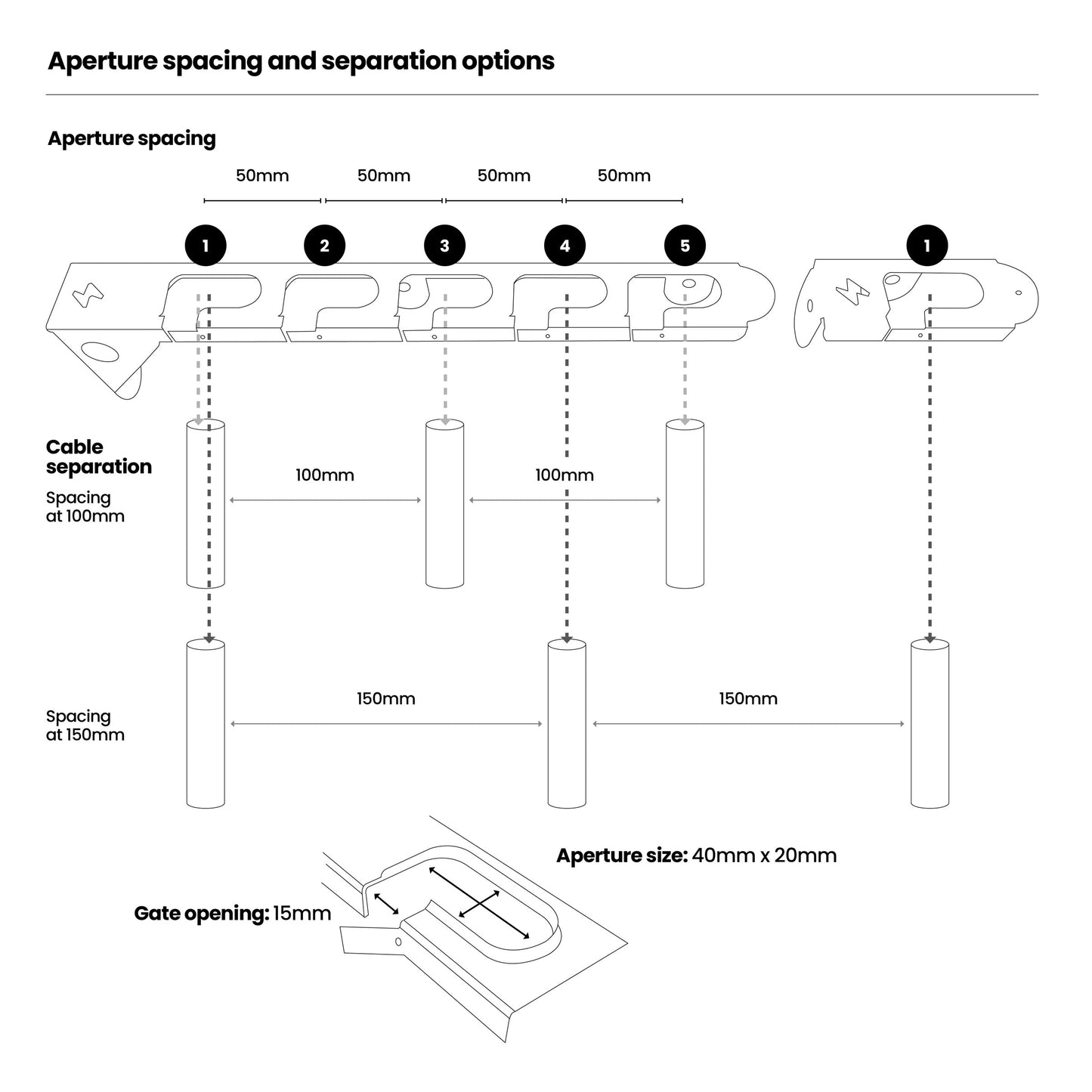 Aperture spacing and separation options

Aperture spacing

50mm 50mm 50mm 50mm

1 2 3 4 5 1

Cable separation

Spacing at 100mm

100mm 100mm

Spacing at 150mm

150mm 150mm

Aperture size: 40mm x 20mm

Gate opening: 15mm